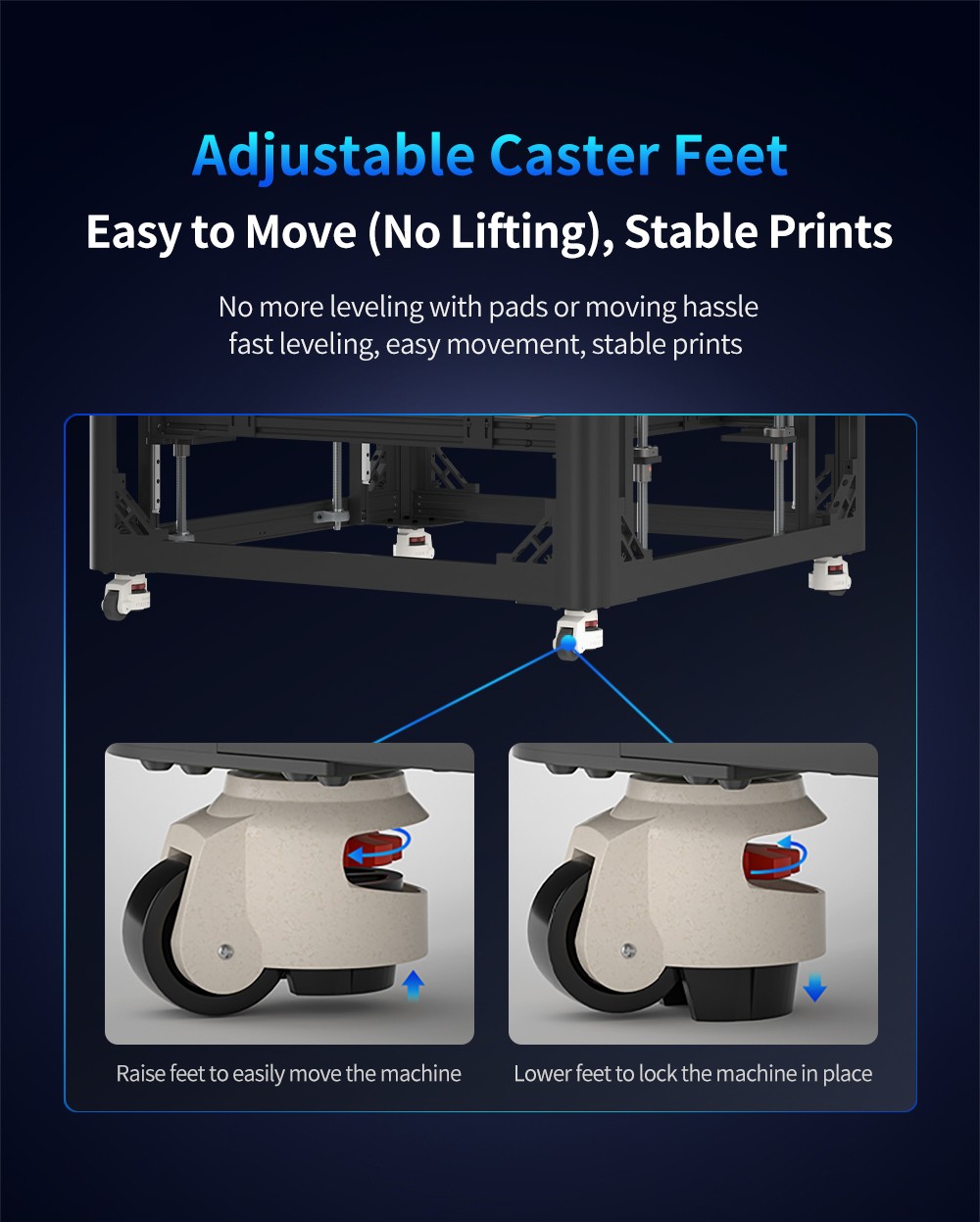 Adjustable Caster Feet
Easy to Move (No Lifting), Stable Prints

No more leveling with pads or moving hassle
fast leveling, easy movement, stable prints

Raise feet to easily move the machine

Lower feet to lock the machine in place