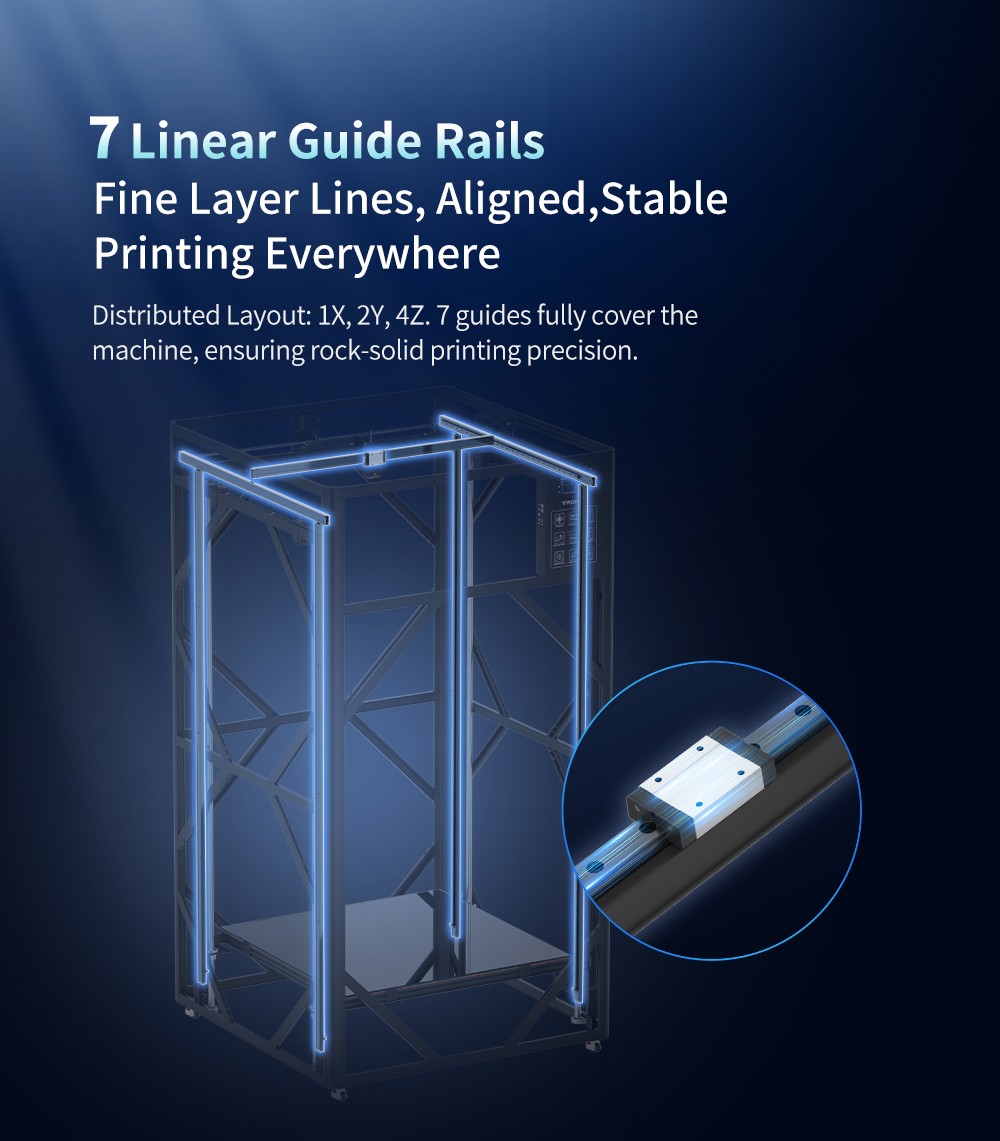 7 Linear Guide Rails
Fine Layer Lines, Aligned,Stable Printing Everywhere

Distributed Layout: 1X, 2Y, 4Z. 7 guides fully cover the machine, ensuring rock-solid printing precision.