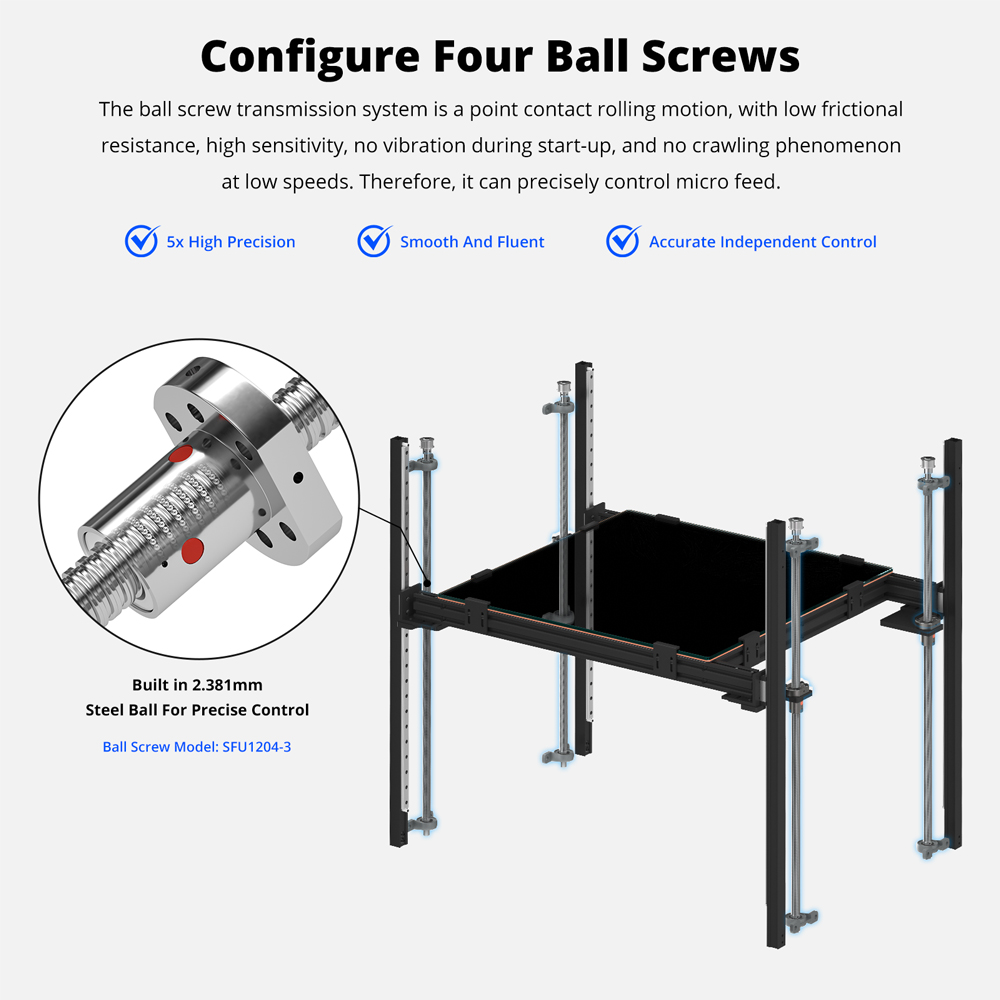 Configure Four Ball Screws

The ball screw transmission system is a point contact rolling motion, with low frictional resistance, high sensitivity, no vibration during start-up, and no crawling phenomenon at low speeds. Therefore, it can precisely control micro feed.

5x High Precision

Smooth And Fluent

Accurate Independent Control

Built in 2.381mm
Steel Ball For Precise Control

Ball Screw Model: SFU1204-3