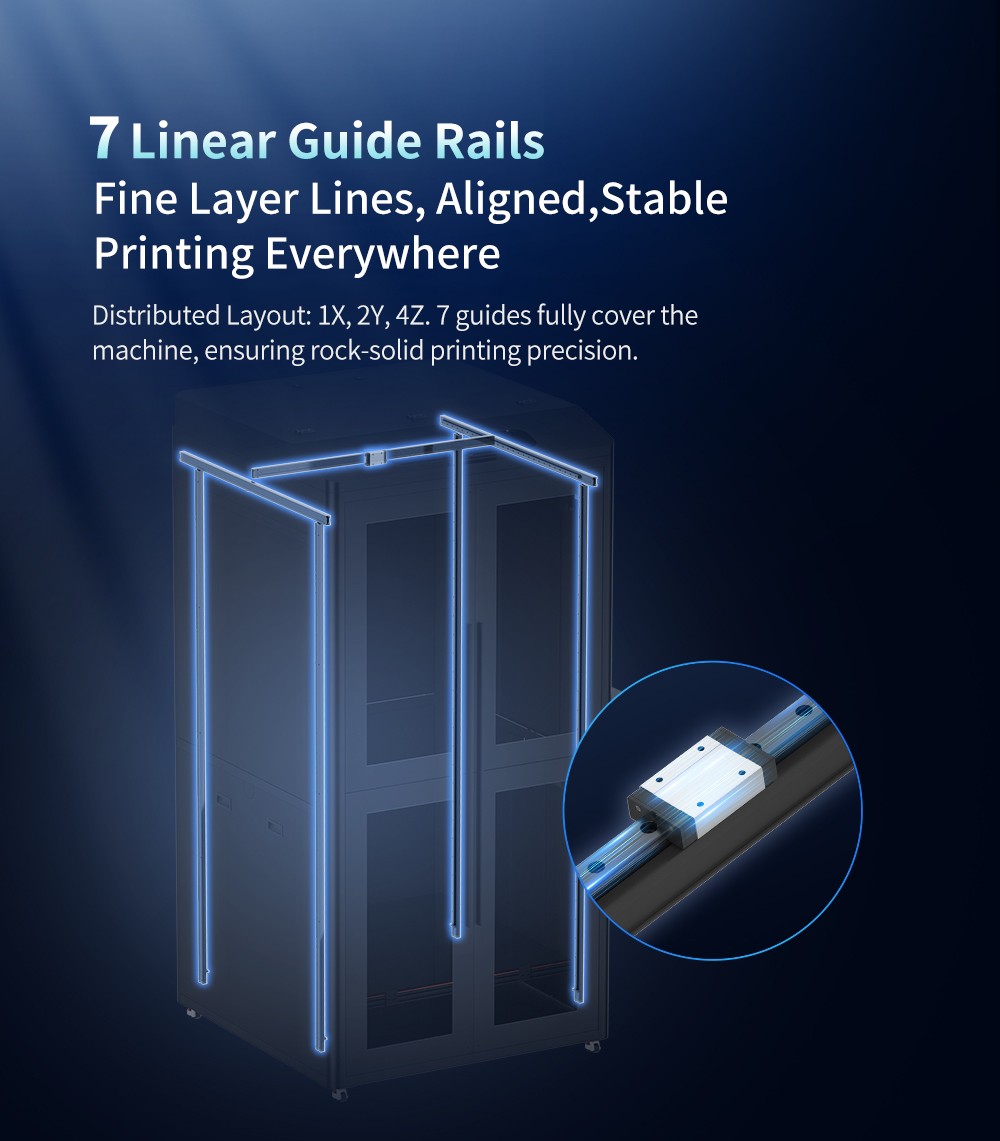 7 Linear Guide Rails
Fine Layer Lines, Aligned,Stable Printing Everywhere

Distributed Layout: 1X, 2Y, 4Z. 7 guides fully cover the machine, ensuring rock-solid printing precision.