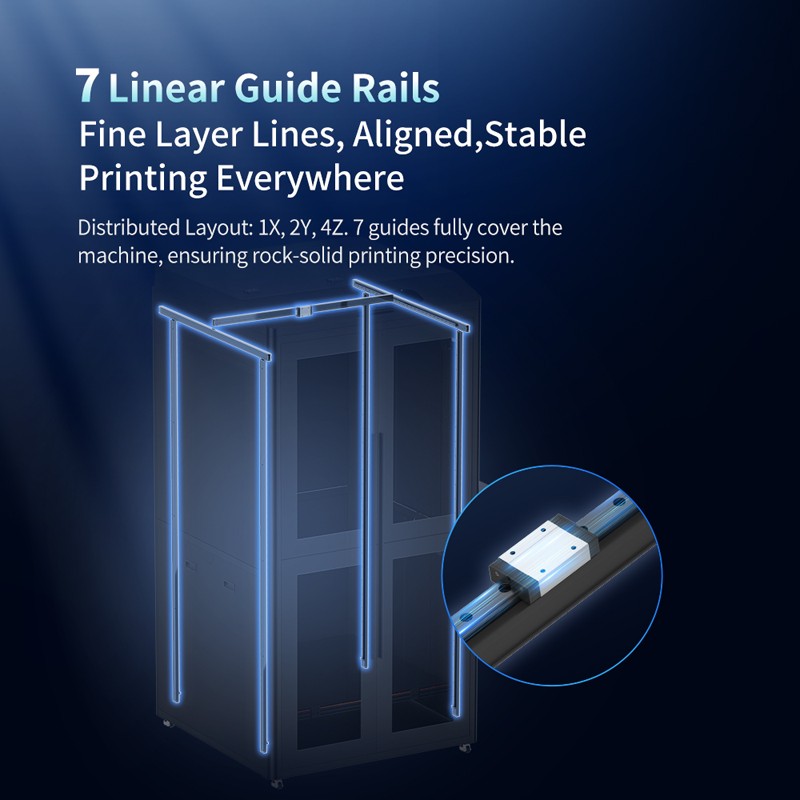 7 Linear Guide Rails

Fine Layer Lines, Aligned,Stable Printing Everywhere

Distributed Layout: 1X, 2Y, 4Z. 7 guides fully cover the machine, ensuring rock-solid printing precision.